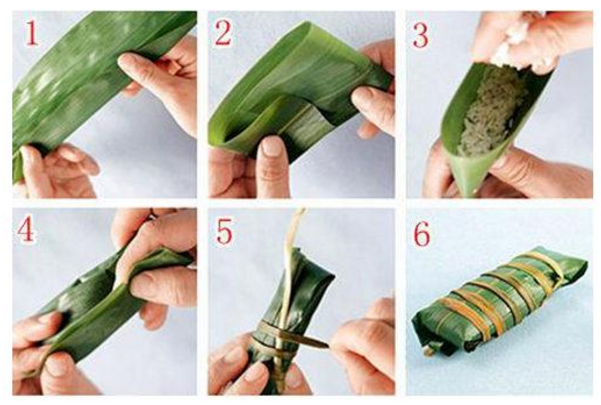 1
2
3
4
5
6