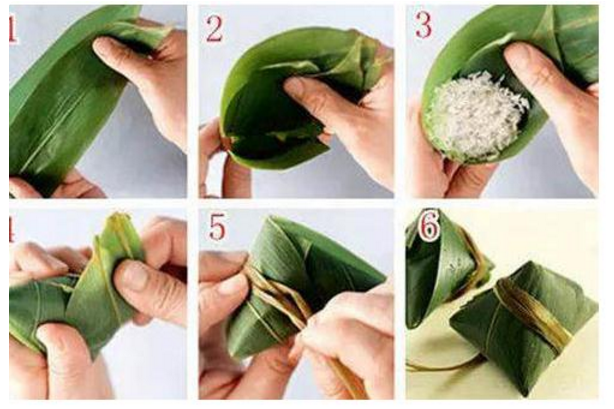 1
2
3
4
5
6